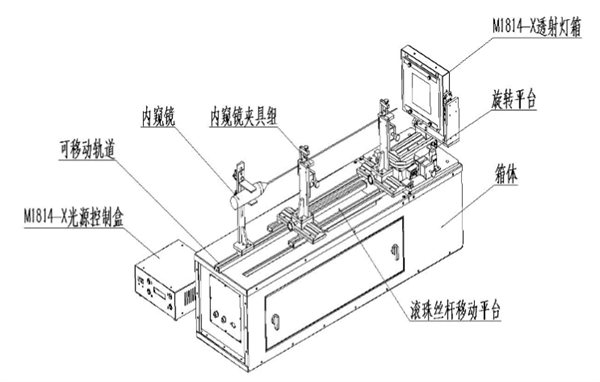 M1814-X透射灯箱

旋转平台

内窥镜

内窥镜夹具组

可移动轨道

箱体

M1814-X光源控制盒

滚珠丝杆移动平台