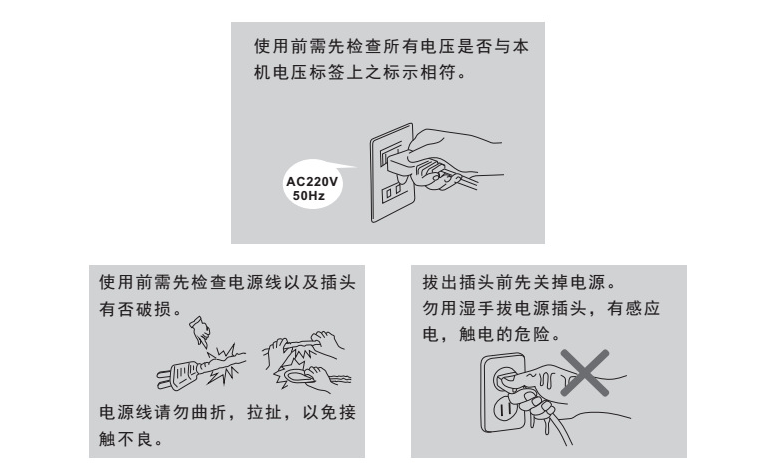 使用前需先检查所有电压是否与本机电压标签上之标示相符。

AC220V
50Hz

使用前需先检查电源线以及插头有否破损。

电源线请勿曲折，拉扯，以免接触不良。

拔出插头前先关掉电源。
勿用湿手拔电源插头，有感应电，触电的危险。